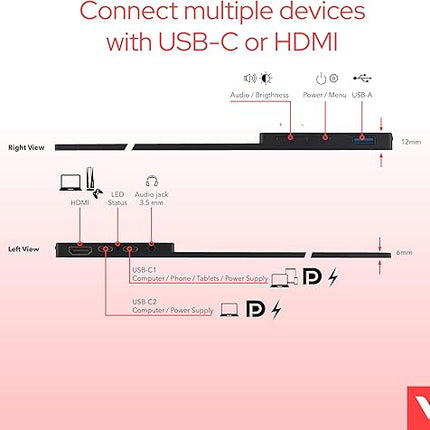 Connect multiple devices with USB-C or HDMI

Audio / Brigthness

Power / Menu

USB-A

+ -

Right View

12mm

HDMI

LED Status

Audio jack 3.5 mm

Left View

6mm

USB-C1
Computer / Phone / Tablets / Power Supply

USB-C2
Computer / Power Supply